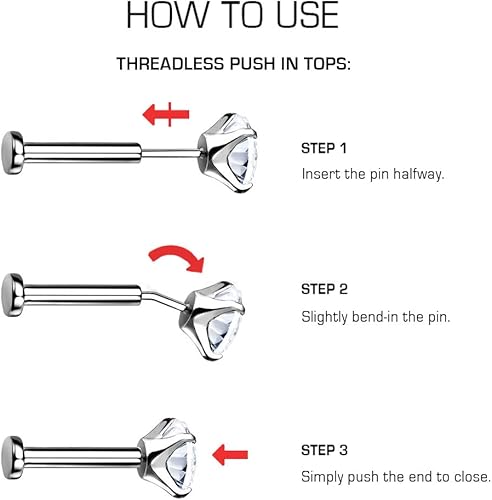 HOW TO USE

THREADLESS PUSH IN TOPS:

STEP 1
Insert the pin halfway.

STEP 2
Slightly bend-in the pin.

STEP 3
Simply push the end to close.