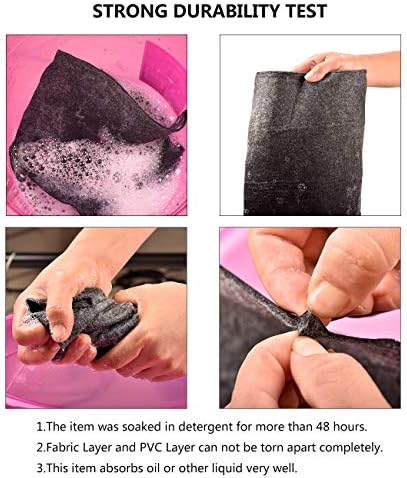 STRONG DURABILITY TEST

1.The item was soaked in detergent for more than 48 hours.
2.Fabric Layer and PVC Layer can not be torn apart completely.
3.This item absorbs oil or other liquid very well.