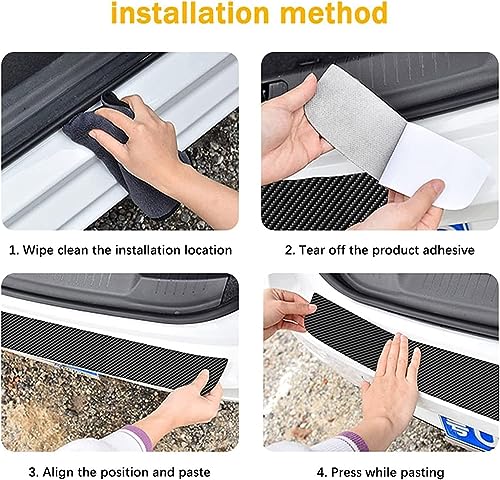 installation method

1. Wipe clean the installation location

2. Tear off the product adhesive

3. Align the position and paste

4. Press while pasting