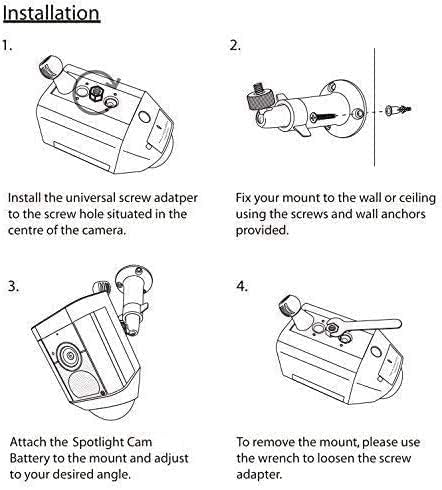 Installation

1.

Install the universal screw adatper to the screw hole situated in the centre of the camera.

2.

Fix your mount to the wall or ceiling using the screws and wall anchors provided.

3.

Attach the Spotlight Cam Battery to the mount and adjust to your desired angle.

4.

To remove the mount, please use the wrench to loosen the screw adapter.