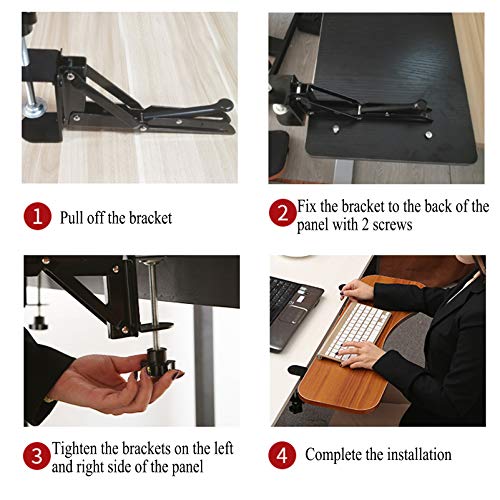 1 Pull off the bracket

2 Fix the bracket to the back of the panel with 2 screws

3 Tighten the brackets on the left and right side of the panel

4 Complete the installation