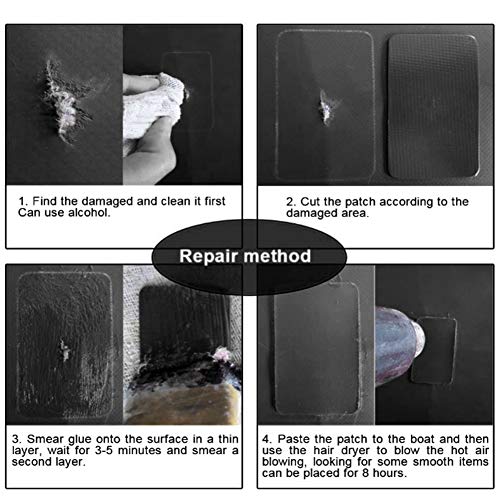 1. Find the damaged and clean it first Can use alcohol.

2. Cut the patch according to the damaged area.

Repair method

3. Smear glue onto the surface in a thin layer, wait for 3-5 minutes and smear a second layer.

4. Paste the patch to the boat and then use the hair dryer to blow the hot air blowing, looking for some smooth items can be placed for 8 hours.