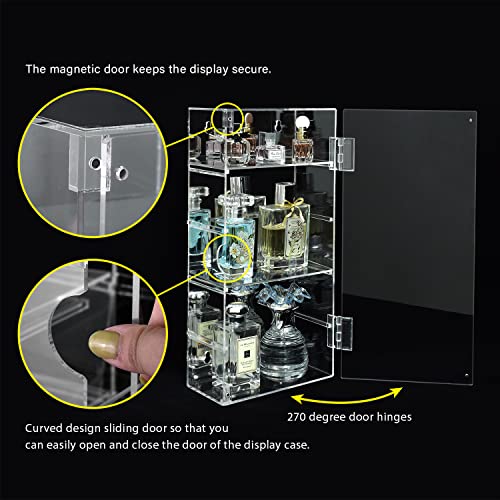 The magnetic door keeps the display secure.

270 degree door hinges

Curved design sliding door so that you can easily open and close the door of the display case.