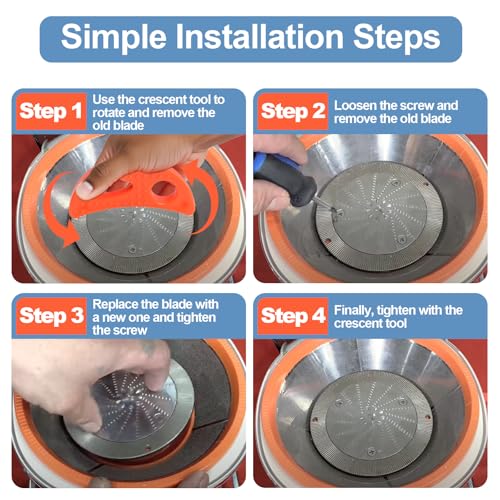 Simple Installation Steps

Step 1 Use the crescent tool to rotate and remove the old blade

Step 2 Loosen the screw and remove the old blade

Step 3 Replace the blade with a new one and tighten the screw

Step 4 Finally, tighten with the crescent tool