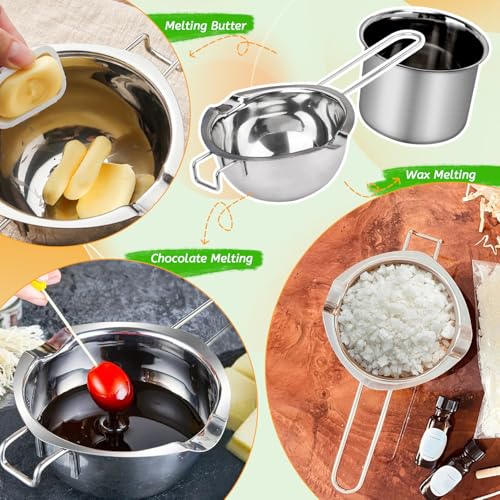 Melting Butter

Wax Melting

Chocolate Melting