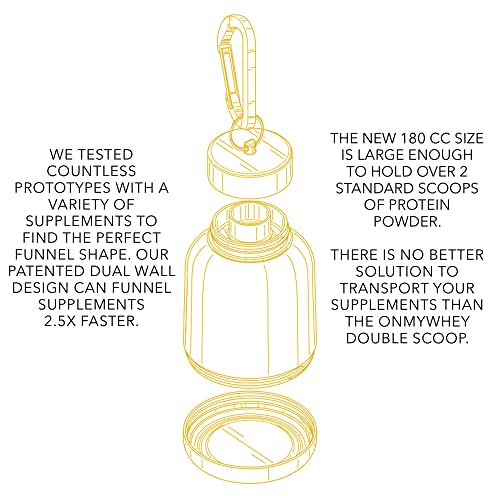 WE TESTED COUNTLESS PROTOTYPES WITH A VARIETY OF SUPPLEMENTS TO FIND THE PERFECT FUNNEL SHAPE. OUR PATENTED DUAL WALL DESIGN CAN FUNNEL SUPPLEMENTS 2.5X FASTER.

THE NEW 180 CC SIZE IS LARGE ENOUGH TO HOLD OVER 2 STANDARD SCOOPS OF PROTEIN POWDER.

THERE IS NO BETTER SOLUTION TO TRANSPORT YOUR SUPPLEMENTS THAN THE ONMYWHEY DOUBLE SCOOP.