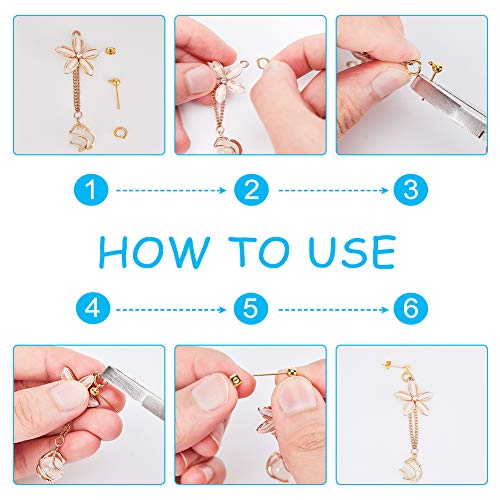 1
2
3
HOW TO USE
4
5
6