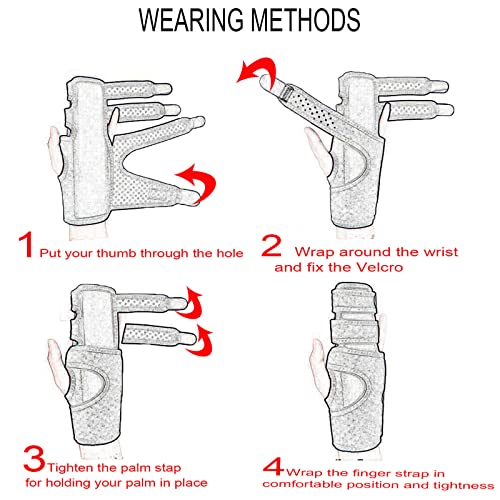 WEARING METHODS

1 Put your thumb through the hole

2 Wrap around the wrist and fix the Velcro

3 Tighten the palm stap for holding your palm in place

4 Wrap the finger strap in comfortable position and tightness