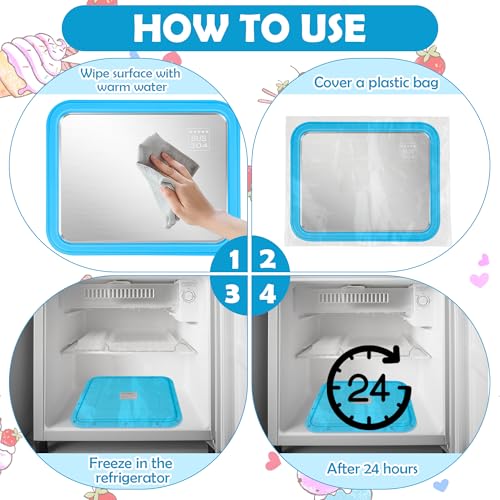 HOW TO USE

Wipe surface with warm water

SUS 304

Cover a plastic bag

1
2
3
4

24

Freeze in the refrigerator

After 24 hours