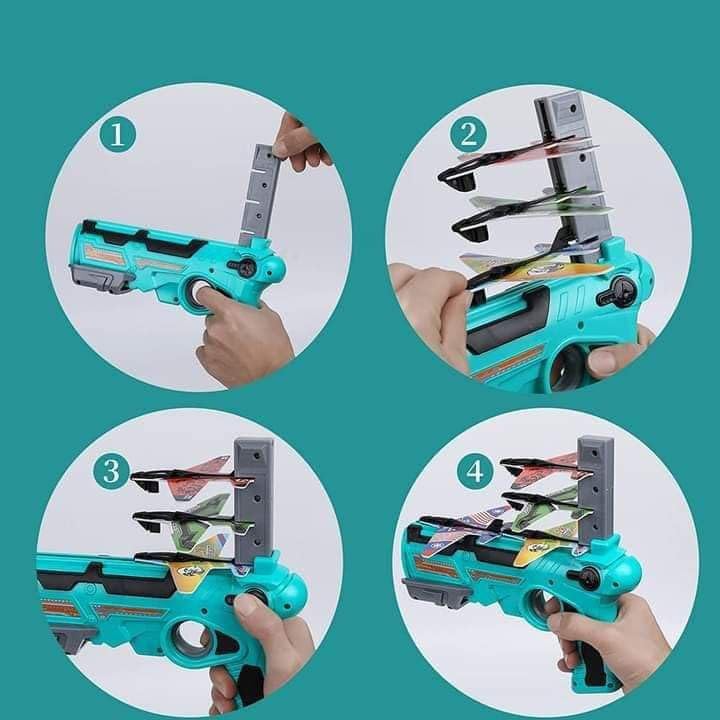 1

2

3

4