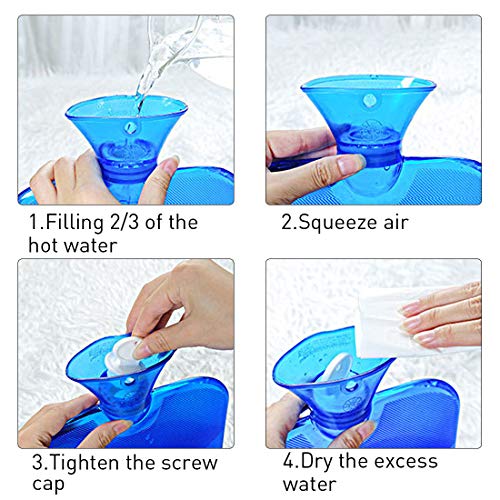 1.Filling 2/3 of the hot water

2.Squeeze air

3.Tighten the screw cap

4.Dry the excess water