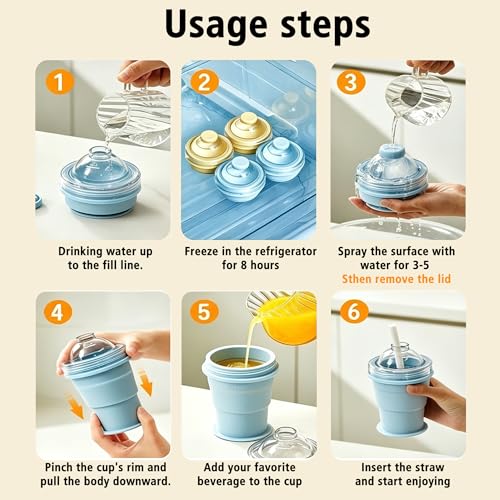 Usage steps

1

Drinking water up to the fill line.

2

Freeze in the refrigerator for 8 hours

3

Spray the surface with water for 3-5 Sthen remove the lid

4

Pinch the cup's rim and pull the body downward.

5

Add your favorite beverage to the cup

6

Insert the straw and start enjoying