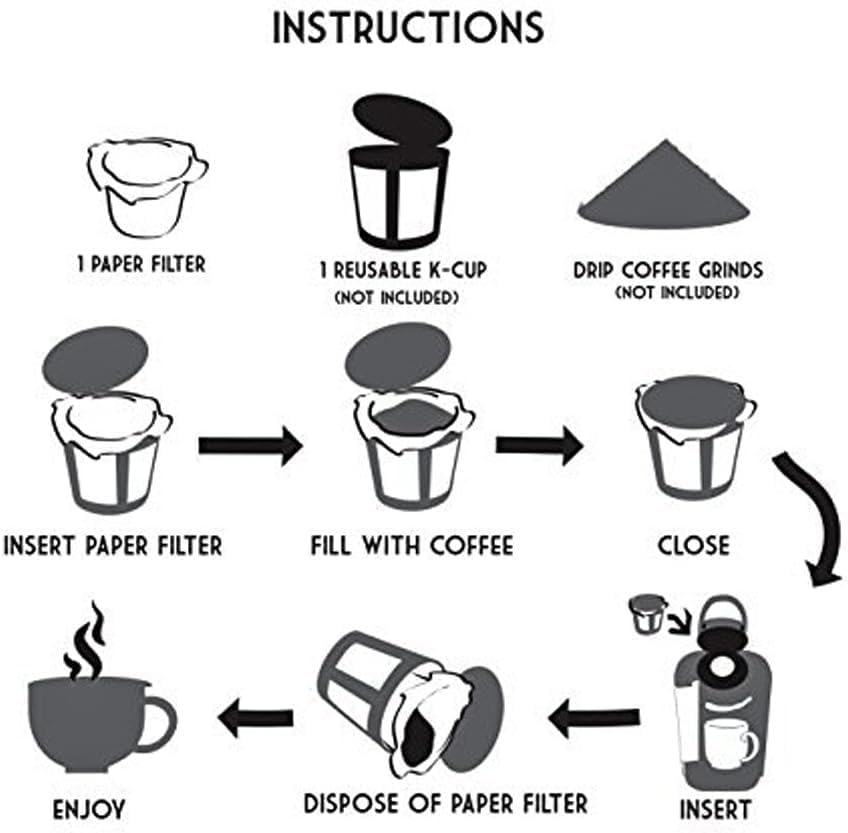 INSTRUCTIONS

1 PAPER FILTER

1 REUSABLE K-CUP
(NOT INCLUDED)

DRIP COFFEE GRINDS
(NOT INCLUDED)

INSERT PAPER FILTER

FILL WITH COFFEE

CLOSE

INSERT

DISPOSE OF PAPER FILTER

ENJOY