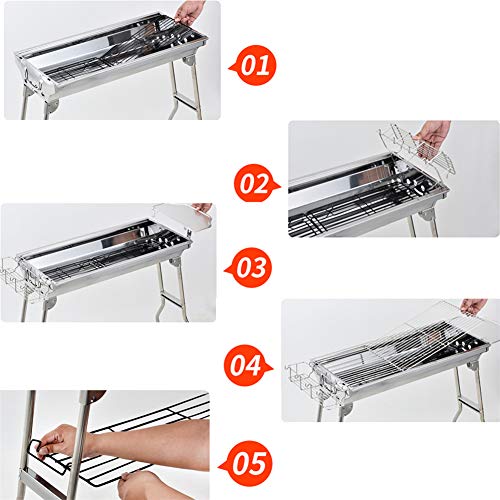 01

02

03

04

05