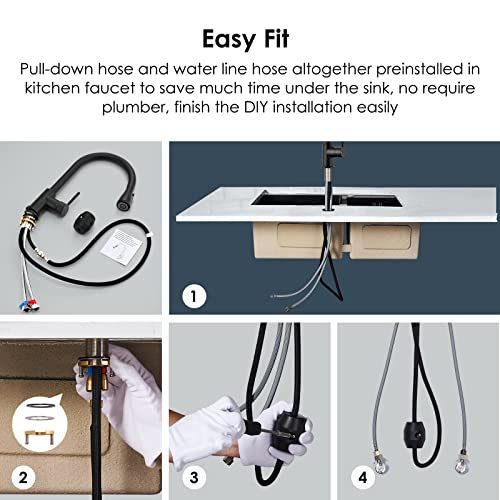 Easy Fit

Pull-down hose and water line hose altogether preinstalled in kitchen faucet to save much time under the sink, no require plumber, finish the DIY installation easily

1

2

3

4