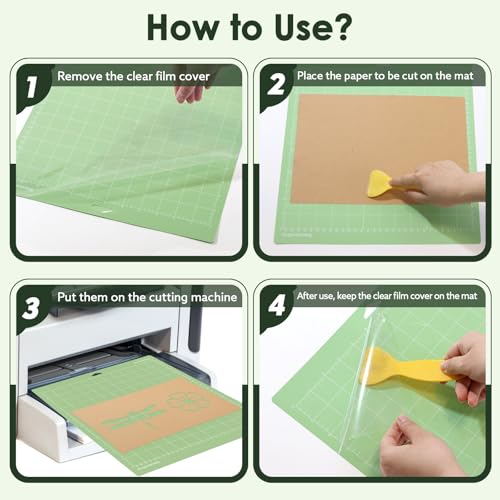 How to Use?

1 Remove the clear film cover

2 Place the paper to be cut on the mat

3 Put them on the cutting machine

4 After use, keep the clear film cover on the mat