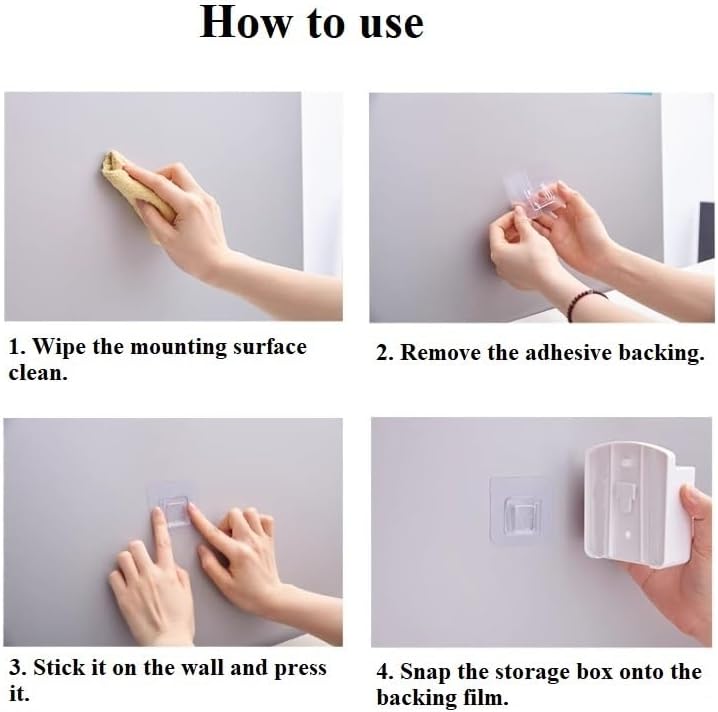 How to use

1. Wipe the mounting surface clean.

2. Remove the adhesive backing.

3. Stick it on the wall and press it.

4. Snap the storage box onto the backing film.