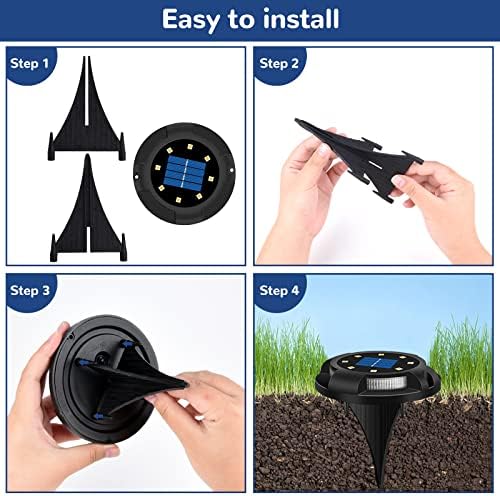 Easy to install

Step 1

Step 2

Step 3

Step 4