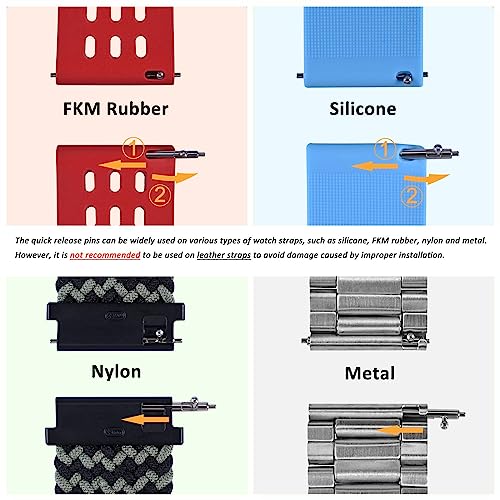 FKM Rubber

①

②

Silicone

①

②

The quick release pins can be widely used on various types of watch straps, such as silicone, FKM rubber, nylon and metal. However, it is not recommended to be used on leather straps to avoid damage caused by improper installation.

Nylon

Metal