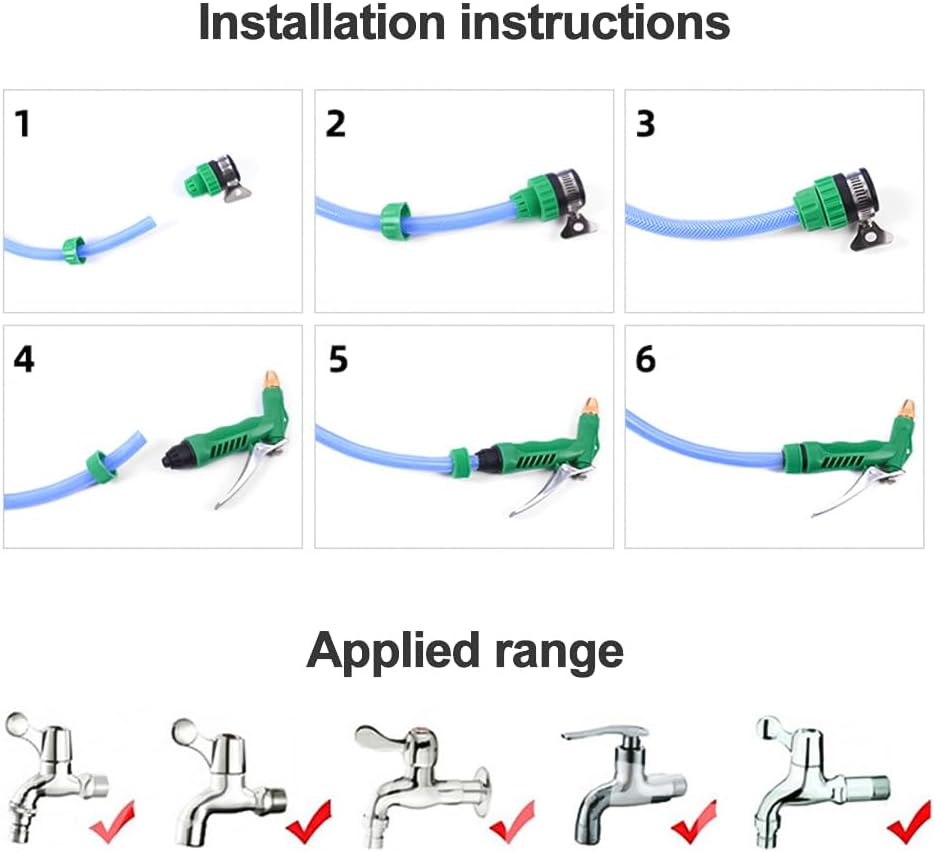 Installation instructions

1

2

3

4

5

6

Applied range