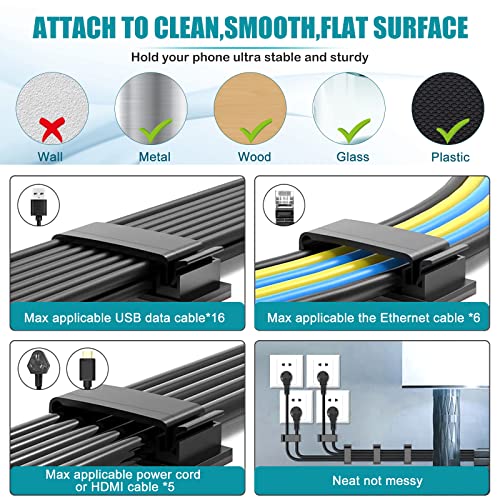 ATTACH TO CLEAN,SMOOTH,FLAT SURFACE

Hold your phone ultra stable and sturdy

Wall

Metal

Wood

Glass

Plastic

Max applicable USB data cable*16

Max applicable the Ethernet cable *6

Max applicable power cord or HDMI cable *5

Neat not messy