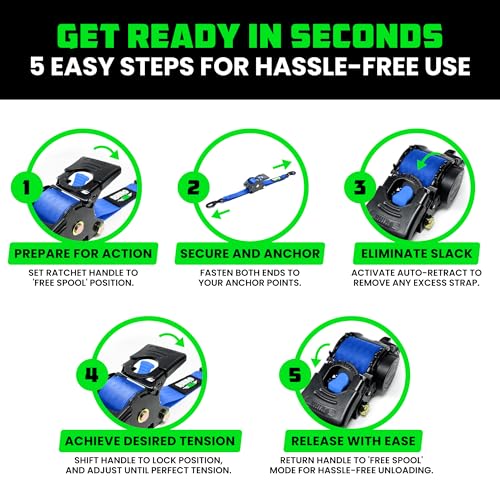 GET READY IN SECONDS
5 EASY STEPS FOR HASSLE-FREE USE

1
PREPARE FOR ACTION
SET RATCHET HANDLE TO 'FREE SPOOL' POSITION.

2
SECURE AND ANCHOR
FASTEN BOTH ENDS TO YOUR ANCHOR POINTS.

3
ELIMINATE SLACK
ACTIVATE AUTO-RETRACT TO REMOVE ANY EXCESS STRAP.

4
ACHIEVE DESIRED TENSION
SHIFT HANDLE TO LOCK POSITION, AND ADJUST UNTIL PERFECT TENSION.

5
RELEASE WITH EASE
RETURN HANDLE TO 'FREE SPOOL' MODE FOR HASSLE-FREE UNLOADING.