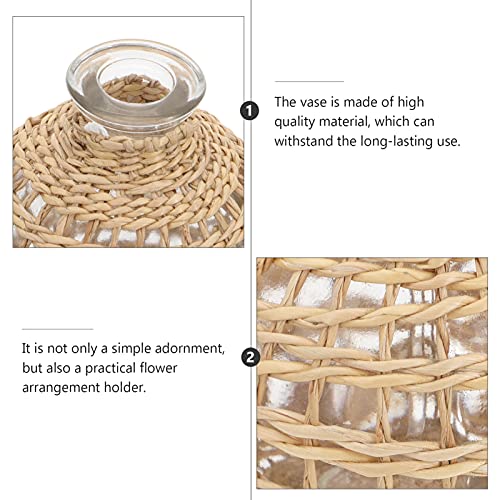 1

The vase is made of high quality material, which can withstand the long-lasting use.

It is not only a simple adornment, but also a practical flower arrangement holder.

2