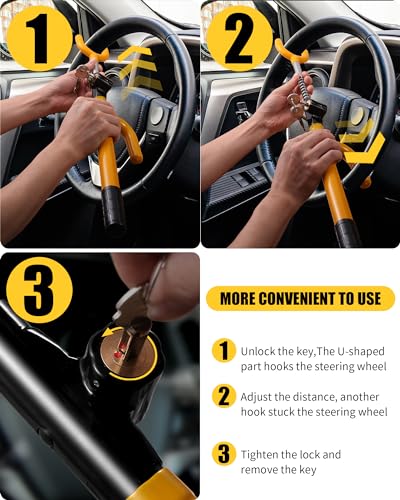 1

2

3

MORE CONVENIENT TO USE

1 Unlock the key,The U-shaped part hooks the steering wheel

2 Adjust the distance, another hook stuck the steering wheel

3 Tighten the lock and remove the key