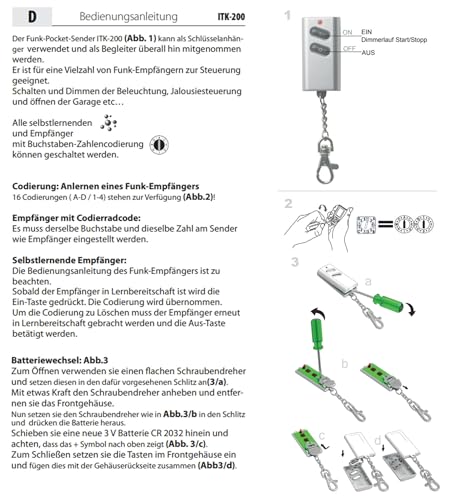 D Bedienungsanleitung ITK-200

Der Funk-Pocket-Sender ITK-200 (Abb. 1) kann als Schlüsselanhänger verwendet und als Begleiter überall hin mitgenommen werden.
Er ist für eine Vielzahl von Funk-Empfängern zur Steuerung geeignet.
Schalten und Dimmen der Beleuchtung, Jalousiesteuerung und öffnen der Garage etc…

Alle selbstlernenden und Empfänger mit Buchstaben-Zahlencodierung können geschaltet werden.

Codierung: Anlernen eines Funk-Empfängers
16 Codierungen ( A-D / 1-4) stehen zur Verfügung (Abb.2)!

Empfänger mit Codierradcode:
Es muss derselbe Buchstabe und dieselbe Zahl am Sender wie Empfänger eingestellt werden.

Selbstlernende Empfänger:
Die Bedienungsanleitung des Funk-Empfängers ist zu beachten.
Sobald der Empfänger in Lernbereitschaft ist wird die Ein-Taste gedrückt. Die Codierung wird übernommen.
Um die Codierung zu Löschen muss der Empfänger erneut in Lernbereitschaft gebracht werden und die Aus-Taste betätigt werden.

Batteriewechsel: Abb.3
Zum Öffnen verwenden sie einen flachen Schraubendreher und setzen diesen in den dafür vorgesehenen Schlitz an(3/a).
Mit etwas Kraft den Schraubendreher anheben und entfernen sie das Frontgehäuse.
Nun setzen sie den Schraubendreher wie in Abb.3/b in den Schlitz und drücken die Batterie heraus.
Schieben sie eine neue 3 V Batterie CR 2032 hinein und achten, dass das + Symbol nach oben zeigt (Abb. 3/c).
Zum Schließen setzen sie die Tasten im Frontgehäuse ein und fügen dies mit der Gehäuserückseite zusammen (Abb3/d).

1
ON EIN
Dimmerlauf Start/Stopp
OFF AUS

2

3
a
b
c
d