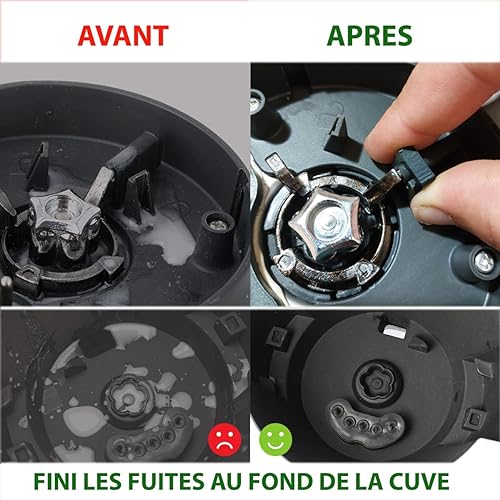 AVANT

APRES

FINI LES FUITES AU FOND DE LA CUVE