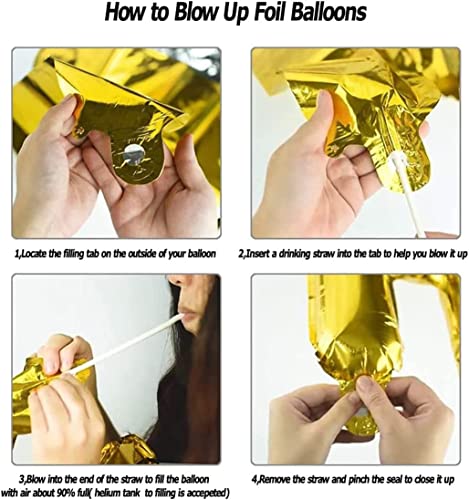 How to Blow Up Foil Balloons

1,Locate the filling tab on the outside of your balloon

2,Insert a drinking straw into the tab to help you blow it up

3,Blow into the end of the straw to fill the balloon with air about 90% full( helium tank to filling is accepeted)

4,Remove the straw and pinch the seal to close it up