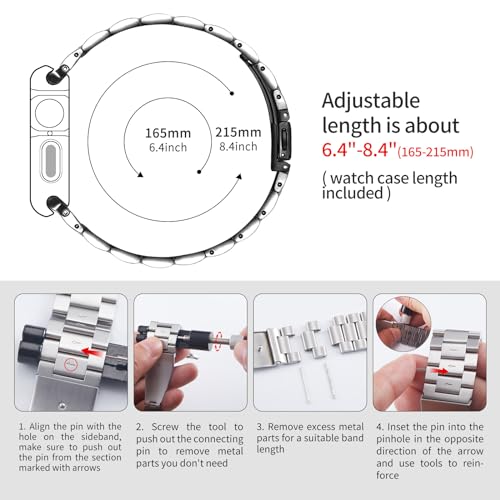 165mm
6.4inch

215mm
8.4inch

Adjustable length is about
6.4"-8.4"(165-215mm)
( watch case length included )

1. Align the pin with the hole on the sideband, make sure to push out the pin from the section marked with arrows

2. Screw the tool to push out the connecting pin to remove metal parts you don't need

3. Remove excess metal parts for a suitable band length

4. Inset the pin into the pinhole in the opposite direction of the arrow and use tools to reinforce