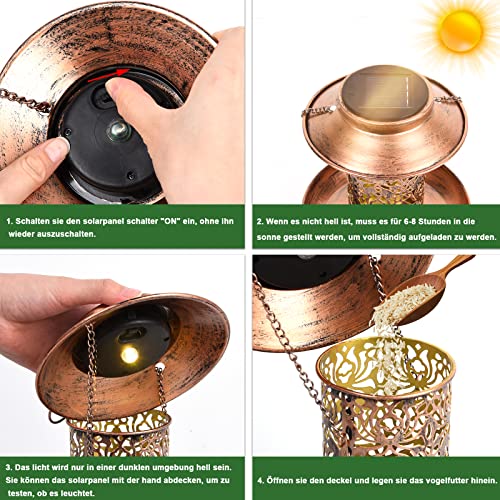 1. Schalten sie den solarpanel schalter "ON" ein, ohne ihn wieder auszuschalten.

2. Wenn es nicht hell ist, muss es für 6-8 Stunden in die sonne gestellt werden, um vollständig aufgeladen zu werden.

3. Das licht wird nur in einer dunklen umgebung hell sein. Sie können das solarpanel mit der hand abdecken, um zu testen, ob es leuchtet.

4. Öffnen sie den deckel und legen sie das vogelfutter hinein.