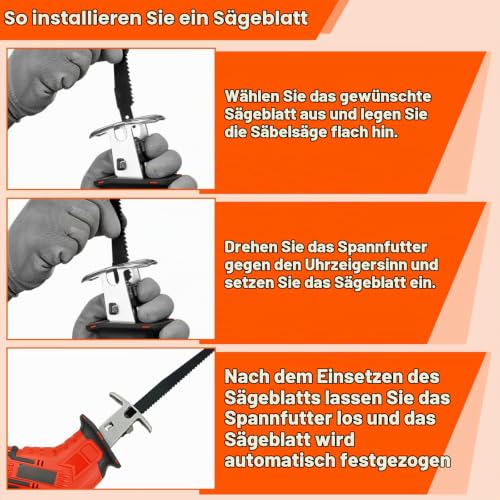 So installieren Sie ein Sägeblatt

Wählen Sie das gewünschte Sägeblatt aus und legen Sie die Säbelsäge flach hin.

Drehen Sie das Spannfutter gegen den Uhrzeigersinn und setzen Sie das Sägeblatt ein.

Nach dem Einsetzen des Sägeblatts lassen Sie das Spannfutter los und das Sägeblatt wird automatisch festgezogen