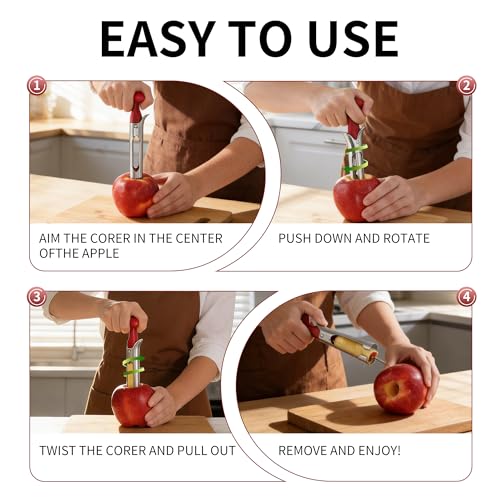 EASY TO USE

1

AIM THE CORER IN THE CENTER OFTHE APPLE

2

PUSH DOWN AND ROTATE

3

TWIST THE CORER AND PULL OUT

4

REMOVE AND ENJOY!