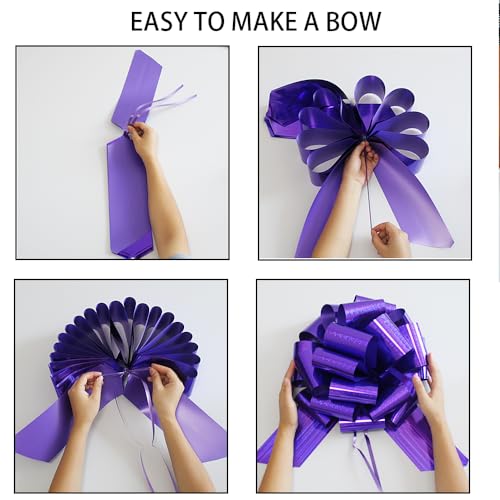 EASY TO MAKE A BOW