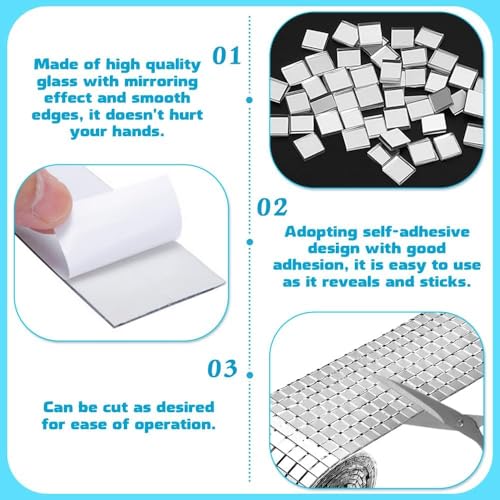 01

Made of high quality glass with mirroring effect and smooth edges, it doesn't hurt your hands.

02

Adopting self-adhesive design with good adhesion, it is easy to use as it reveals and sticks.

03

Can be cut as desired for ease of operation.