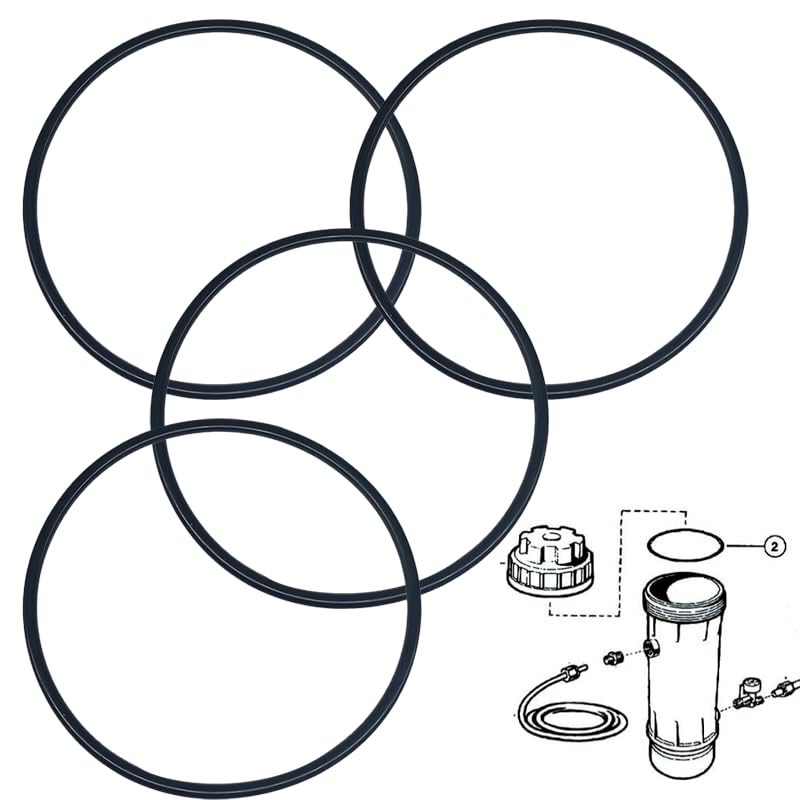 2