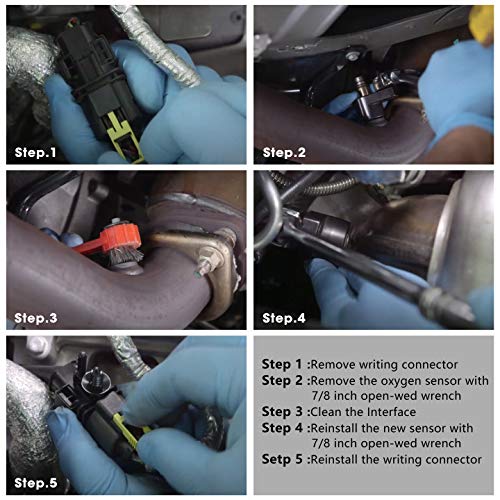 Step.1

Step.2

Step.3

Step.4

Step.5

Step 1 :Remove writing connector
Step 2 :Remove the oxygen sensor with 7/8 inch open-wed wrench
Step 3 :Clean the Interface
Step 4 :Reinstall the new sensor with 7/8 inch open-wed wrench
Setp 5 :Reinstall the writing connector