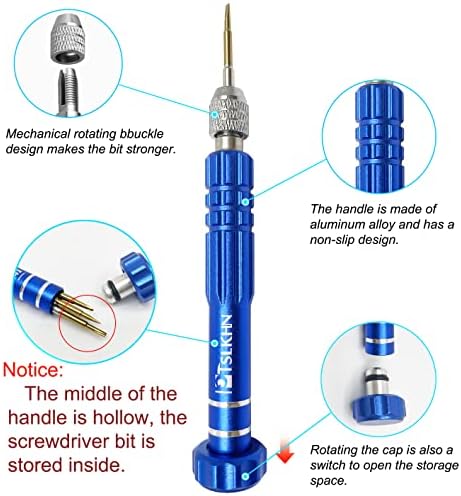 Mechanical rotating bbuckle design makes the bit stronger.

The handle is made of aluminum alloy and has a non-slip design.

TSLKHN

Notice:
The middle of the handle is hollow, the screwdriver bit is stored inside.

Rotating the cap is also a switch to open the storage space.