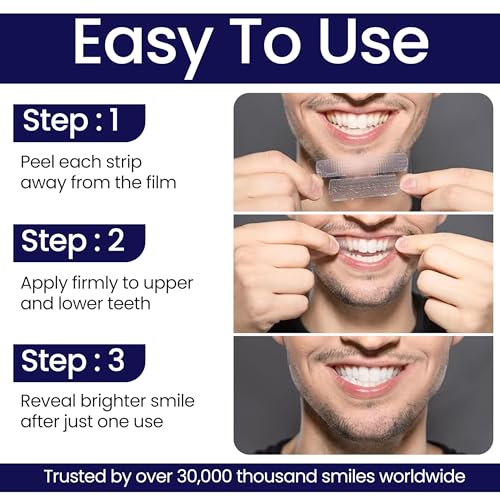 Easy To Use

Step : 1

Peel each strip away from the film

Step : 2

Apply firmly to upper and lower teeth

Step : 3

Reveal brighter smile after just one use

Trusted by over 30,000 thousand smiles worldwide