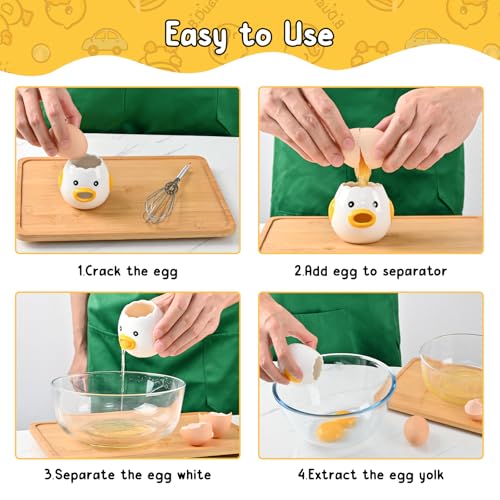 Easy to Use

1.Crack the egg

2.Add egg to separator

3.Separate the egg white

4.Extract the egg yolk