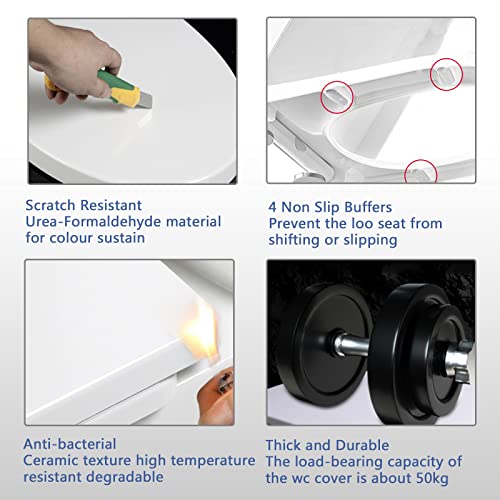 Scratch Resistant
Urea-Formaldehyde material for colour sustain

4 Non Slip Buffers
Prevent the loo seat from shifting or slipping

Anti-bacterial
Ceramic texture high temperature resistant degradable

Thick and Durable
The load-bearing capacity of the wc cover is about 50kg