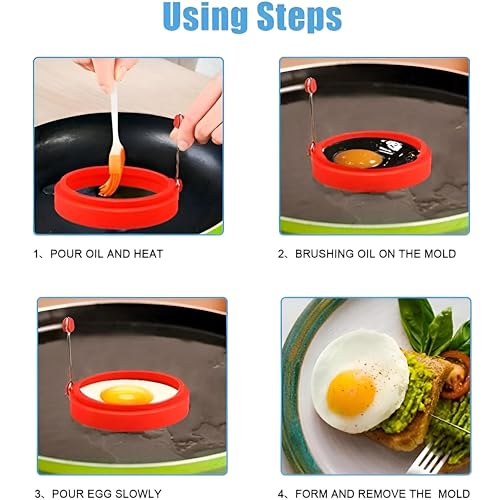 Using Steps

1、POUR OIL AND HEAT

2、BRUSHING OIL ON THE MOLD

3、POUR EGG SLOWLY

4、FORM AND REMOVE THE MOLD