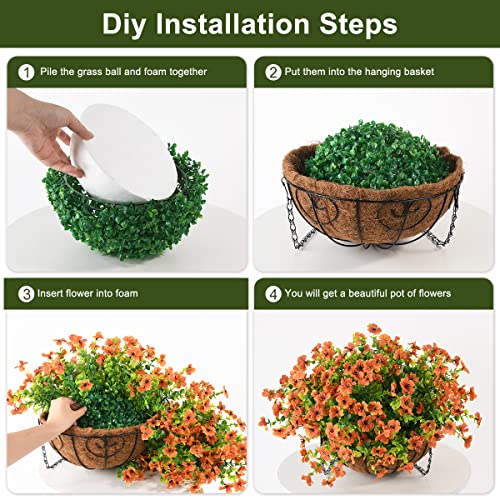 Diy Installation Steps

1 Pile the grass ball and foam together

2 Put them into the hanging basket

3 Insert flower into foam

4 You will get a beautiful pot of flowers