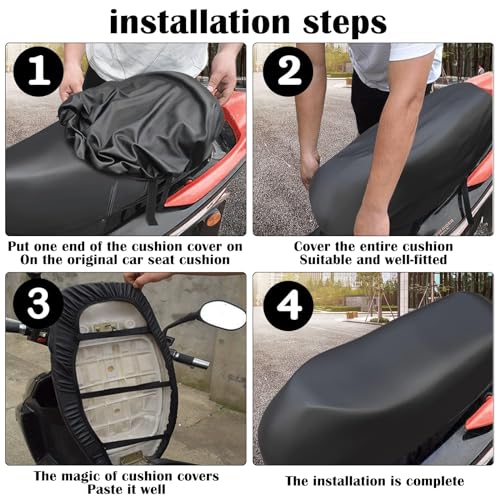 installation steps

1

Put one end of the cushion cover on
On the original car seat cushion

2

Cover the entire cushion
Suitable and well-fitted

3

The magic of cushion covers
Paste it well

4

The installation is complete