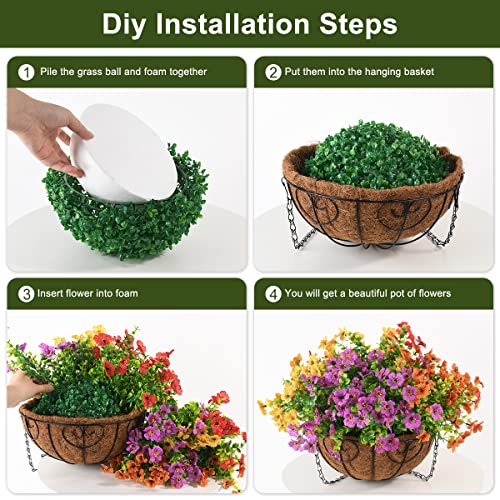 Diy Installation Steps

1 Pile the grass ball and foam together

2 Put them into the hanging basket

3 Insert flower into foam

4 You will get a beautiful pot of flowers