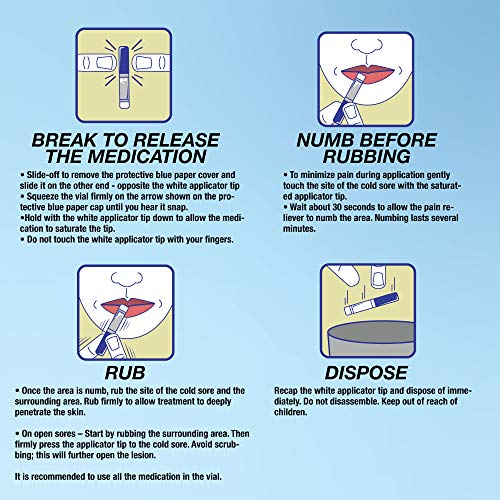 BREAK TO RELEASE THE MEDICATION

• Slide-off to remove the protective blue paper cover and slide it on the other end - opposite the white applicator tip
• Squeeze the vial firmly on the arrow shown on the protective blue paper cap until you hear it snap.
•Hold with the white applicator tip down to allow the medication to saturate the tip.
• Do not touch the white applicator tip with your fingers.

NUMB BEFORE RUBBING

• To minimize pain during application gently touch the site of the cold sore with the saturated applicator tip.
• Wait about 30 seconds to allow the pain reliever to numb the area. Numbing lasts several minutes.

RUB

• Once the area is numb, rub the site of the cold sore and the surrounding area. Rub firmly to allow treatment to deeply penetrate the skin.

• On open sores – Start by rubbing the surrounding area. Then firmly press the applicator tip to the cold sore. Avoid scrubbing; this will further open the lesion.

It is recommended to use all the medication in the vial.

DISPOSE

Recap the white applicator tip and dispose of immediately. Do not disassemble. Keep out of reach of children.