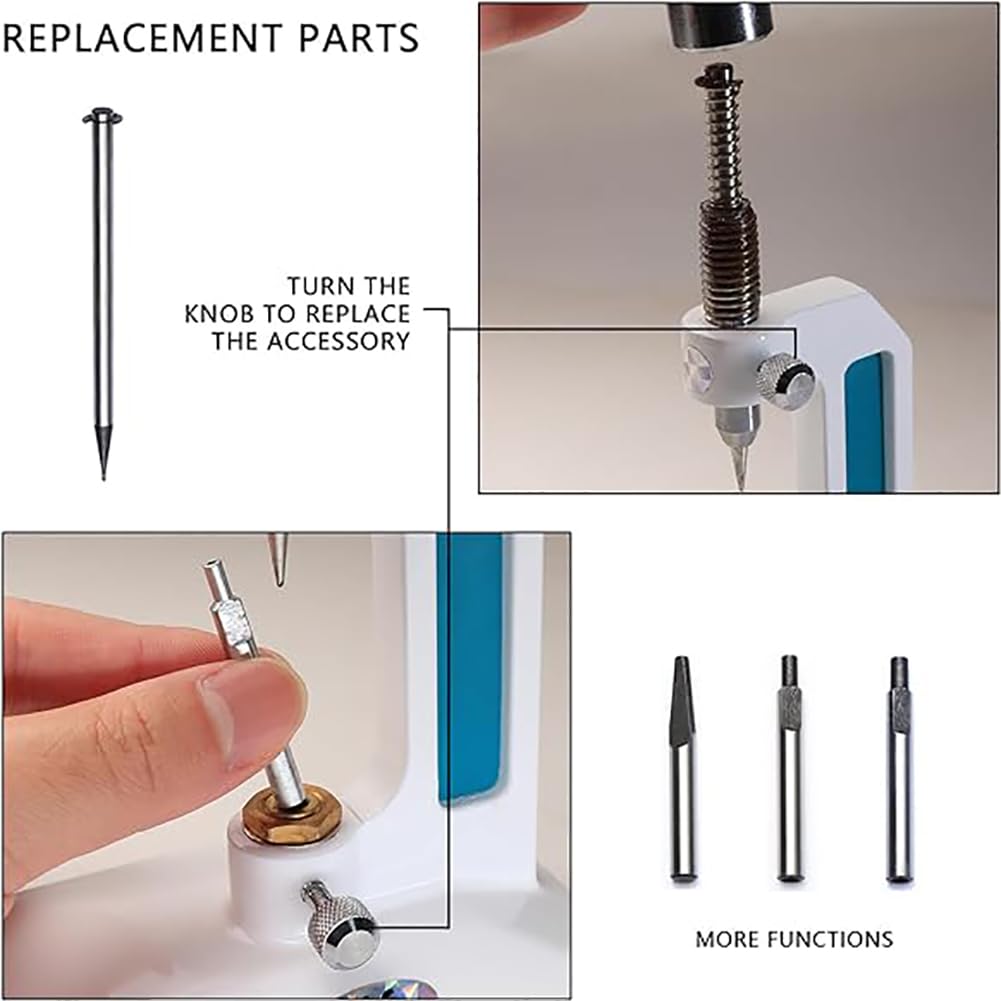 REPLACEMENT PARTS

TURN THE KNOB TO REPLACE THE ACCESSORY

MORE FUNCTIONS