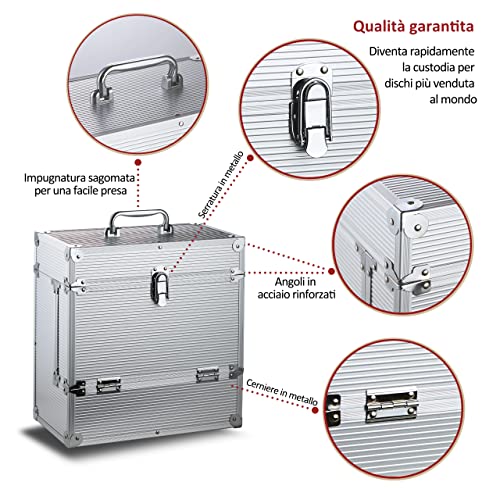 Qualità garantita

Diventa rapidamente la custodia per dischi più venduta al mondo

Impugnatura sagomata per una facile presa

Serratura in metallo

Angoli in acciaio rinforzati

Cerniere in metallo